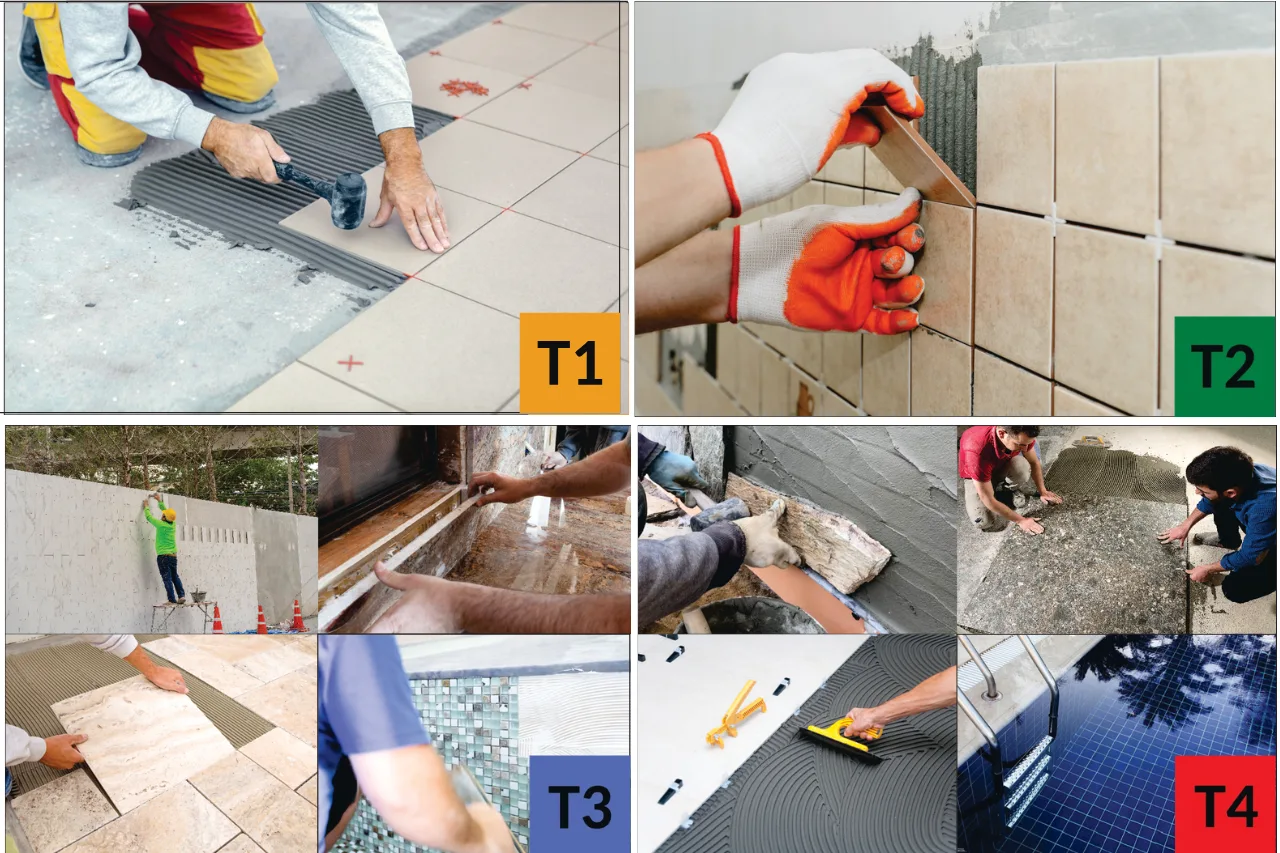 T1

T2

T3

T4